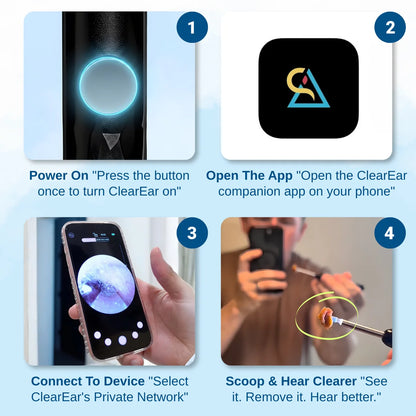 1

Power On "Press the button once to turn ClearEar on"

2

Open The App "Open the ClearEar companion app on your phone"

3

Connect To Device "Select ClearEar's Private Network"

4

Scoop & Hear Clearer "See it. Remove it. Hear better."